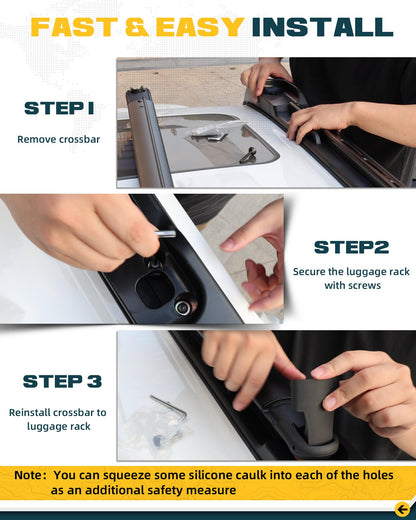 FAST & EASY INSTALL

STEP 1

Remove crossbar

STEP2

Secure the luggage rack with screws

STEP 3

Reinstall crossbar to luggage rack

Note: You can squeeze some silicone caulk into each of the holes as an additional safety measure