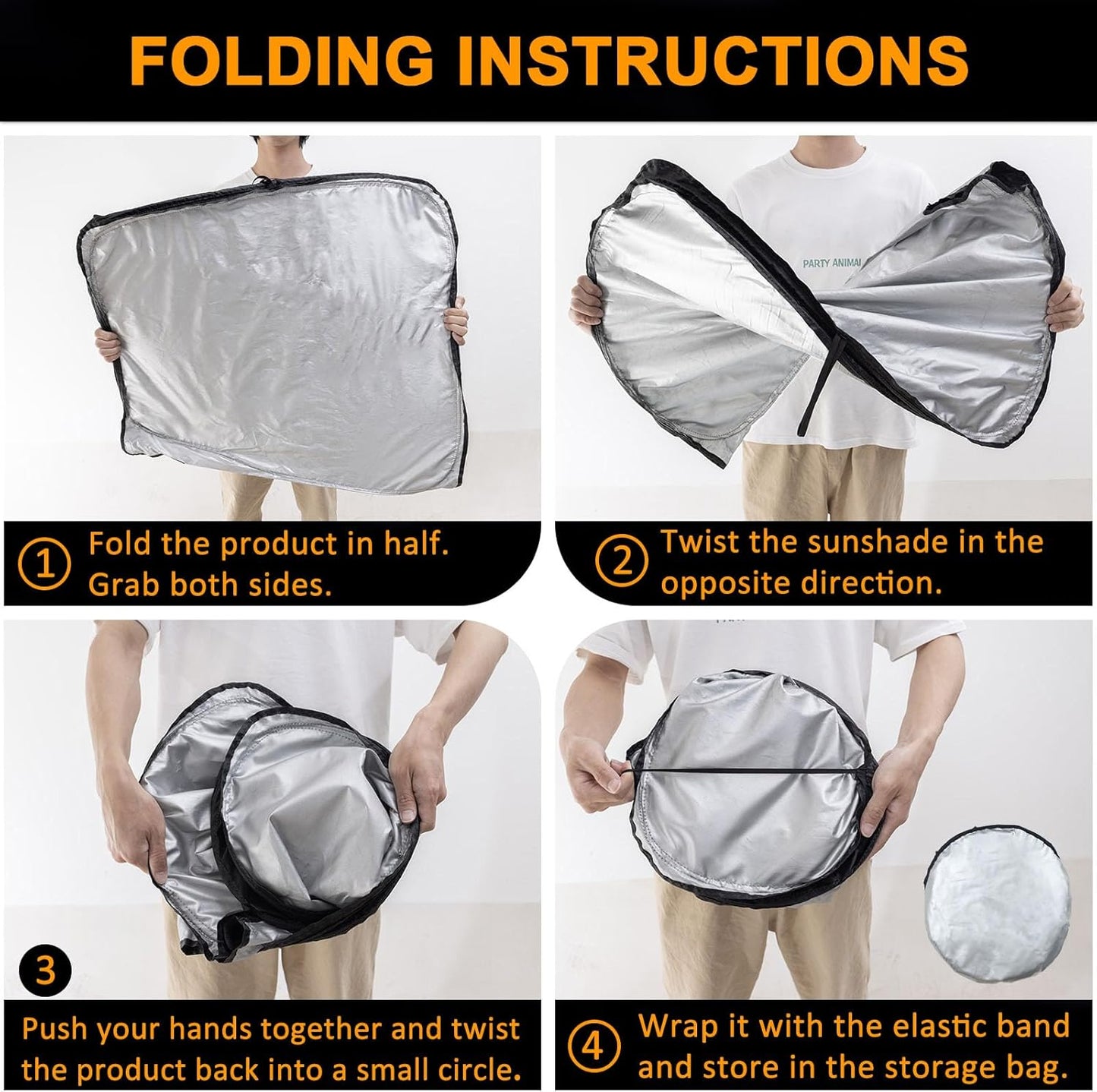 FOLDING INSTRUCTIONS

PARTY ANIMAL

① Fold the product in half. Grab both sides.

② Twist the sunshade in the opposite direction.

3

Push your hands together and twist the product back into a small circle.

④ Wrap it with the elastic band and store in the storage bag.