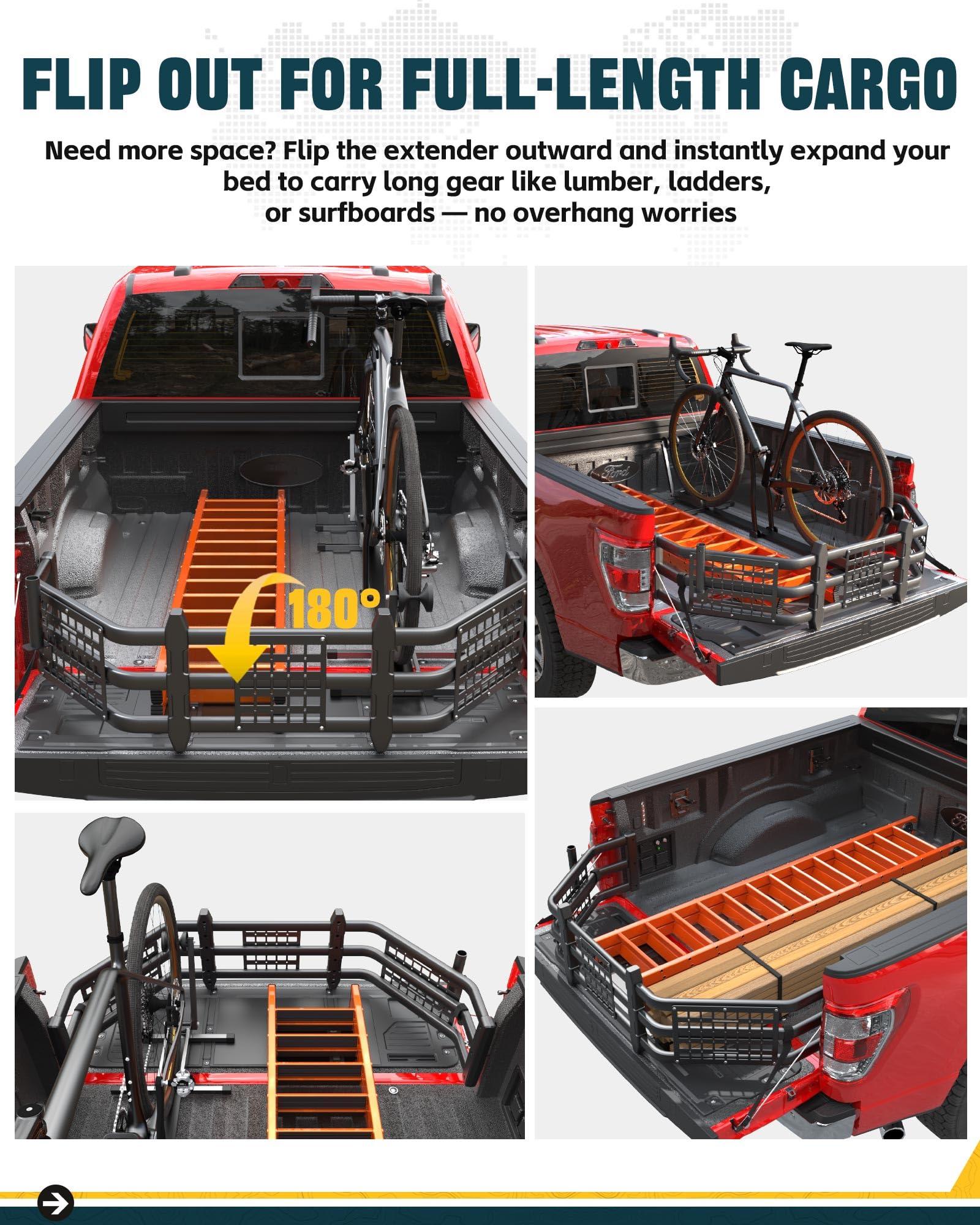 FLIP OUT FOR FULL-LENGTH CARGO

Need more space? Flip the extender outward and instantly expand your bed to carry long gear like lumber, ladders, or surfboards — no overhang worries

180°

Ford