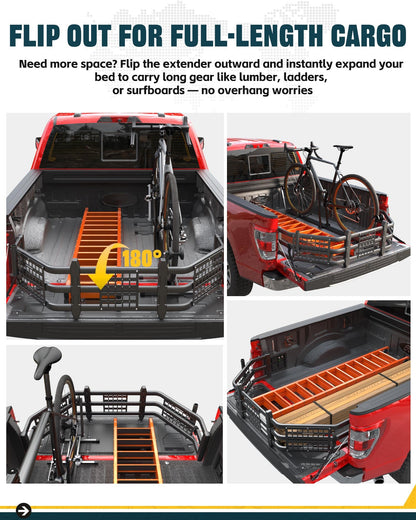 FLIP OUT FOR FULL-LENGTH CARGO

Need more space? Flip the extender outward and instantly expand your bed to carry long gear like lumber, ladders, or surfboards — no overhang worries

180°