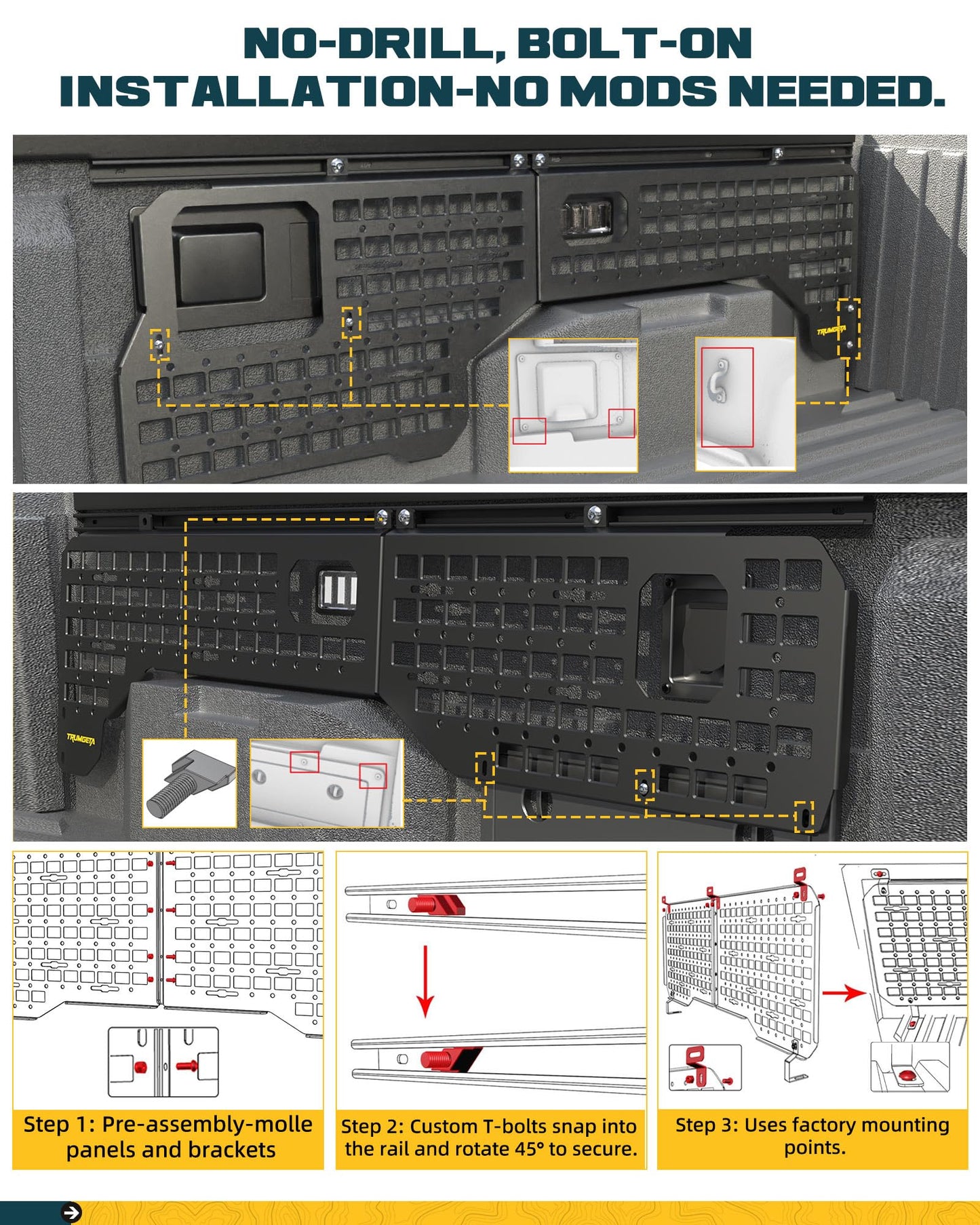 NO-DRILL, BOLT-ON INSTALLATION-NO MODS NEEDED.

TRUMGETA

TRUMGETA

Step 1: Pre-assembly-molle panels and brackets

Step 2: Custom T-bolts snap into the rail and rotate 45° to secure.

Step 3: Uses factory mounting points.