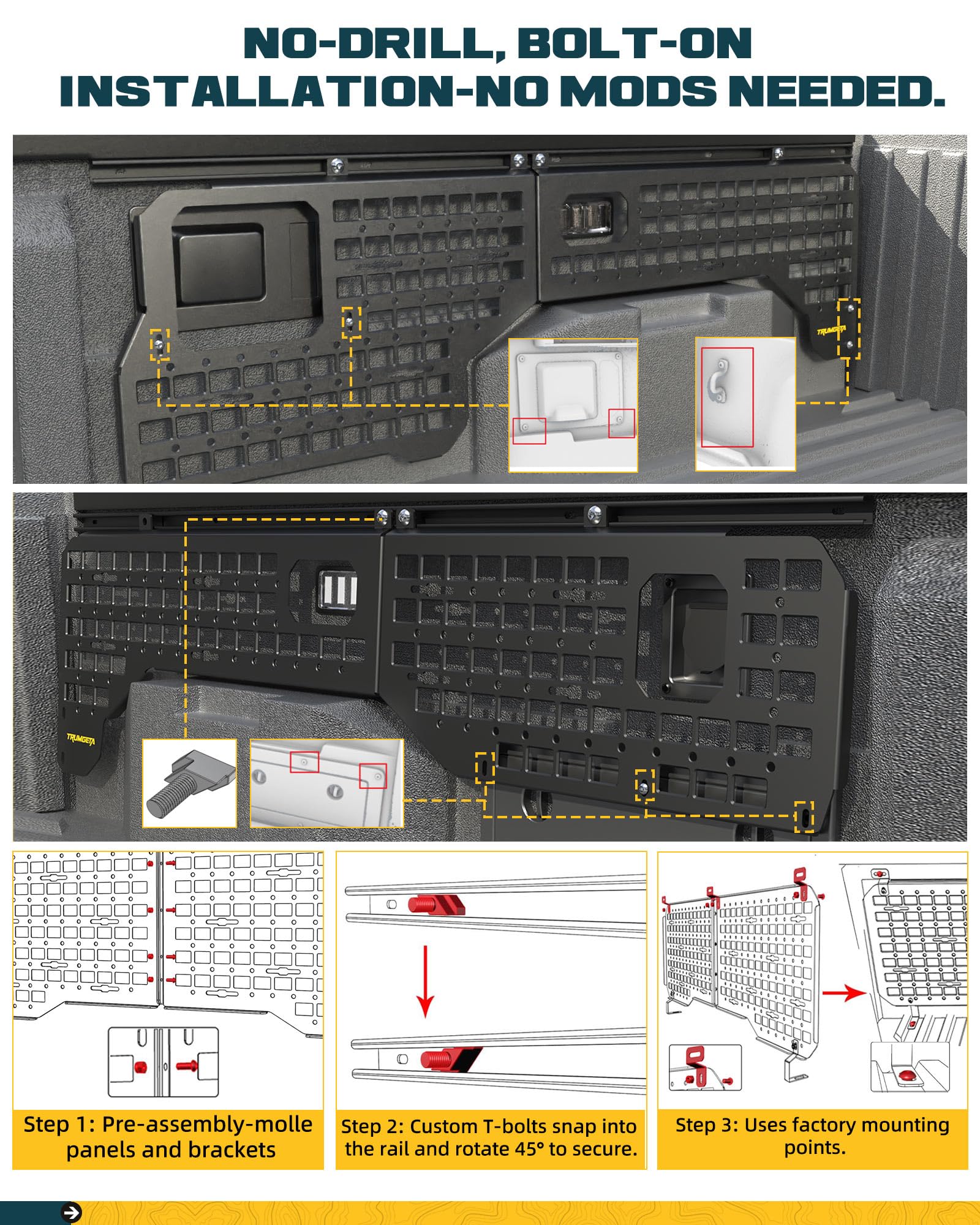 NO-DRILL, BOLT-ON INSTALLATION-NO MODS NEEDED.

TRUMGETA

TRUMGETA

Step 1: Pre-assembly-molle panels and brackets

Step 2: Custom T-bolts snap into the rail and rotate 45° to secure.

Step 3: Uses factory mounting points.