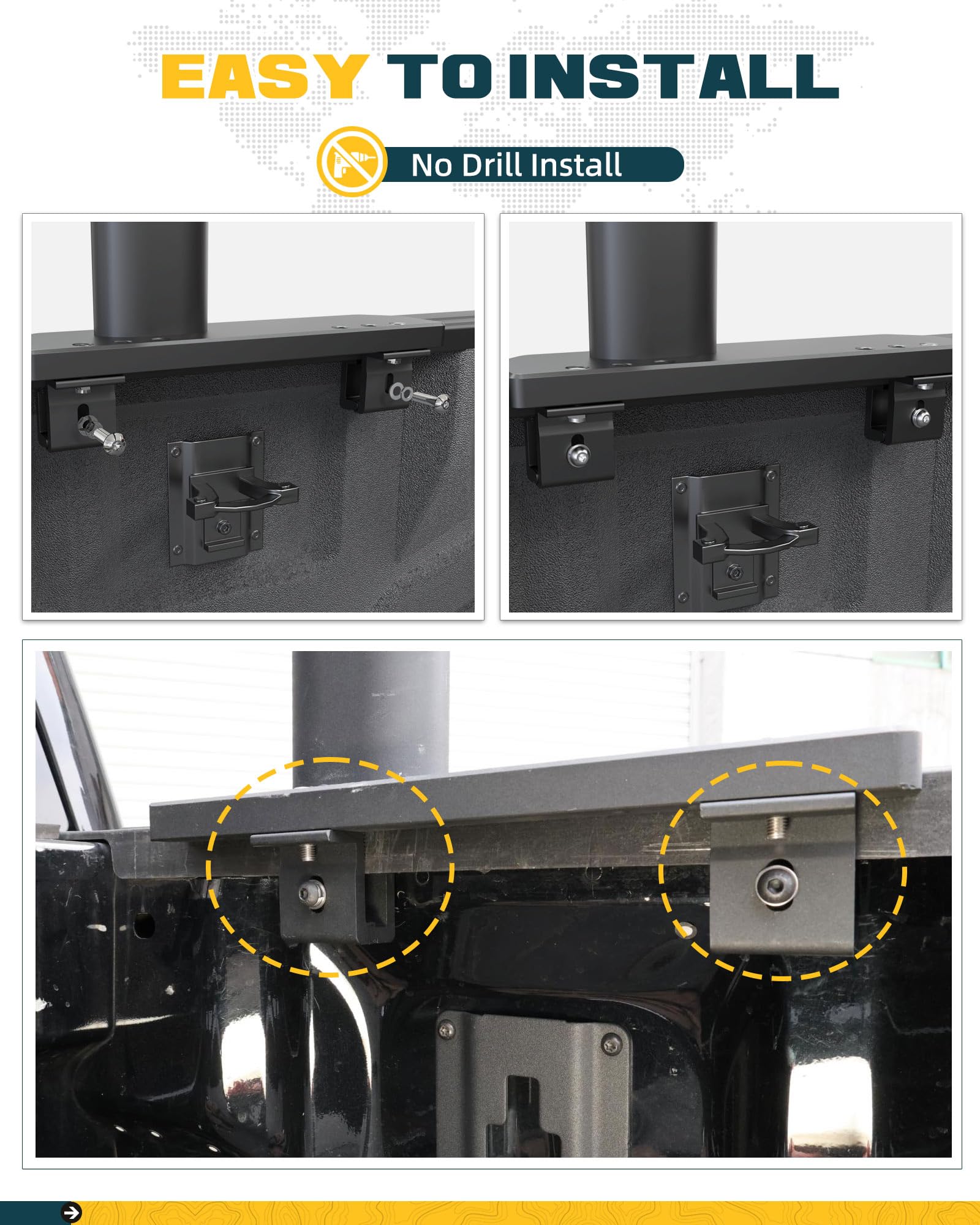 EASY TO INSTALL

No Drill Install