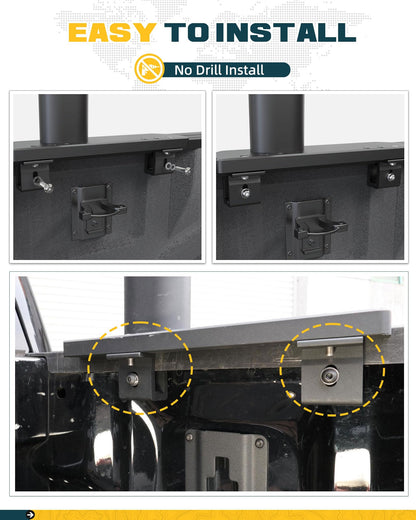 EASY TO INSTALL

No Drill Install