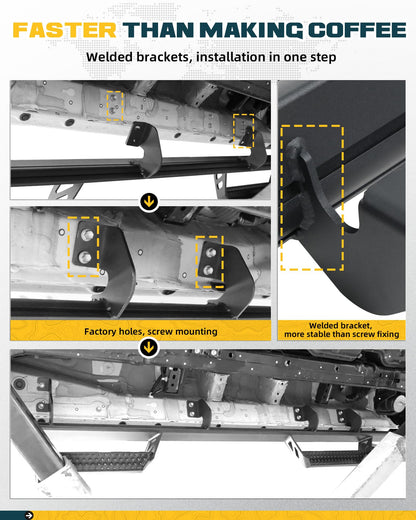 FASTER THAN MAKING COFFEE

Welded brackets, installation in one step

Factory holes, screw mounting

Welded bracket, more stable than screw fixing