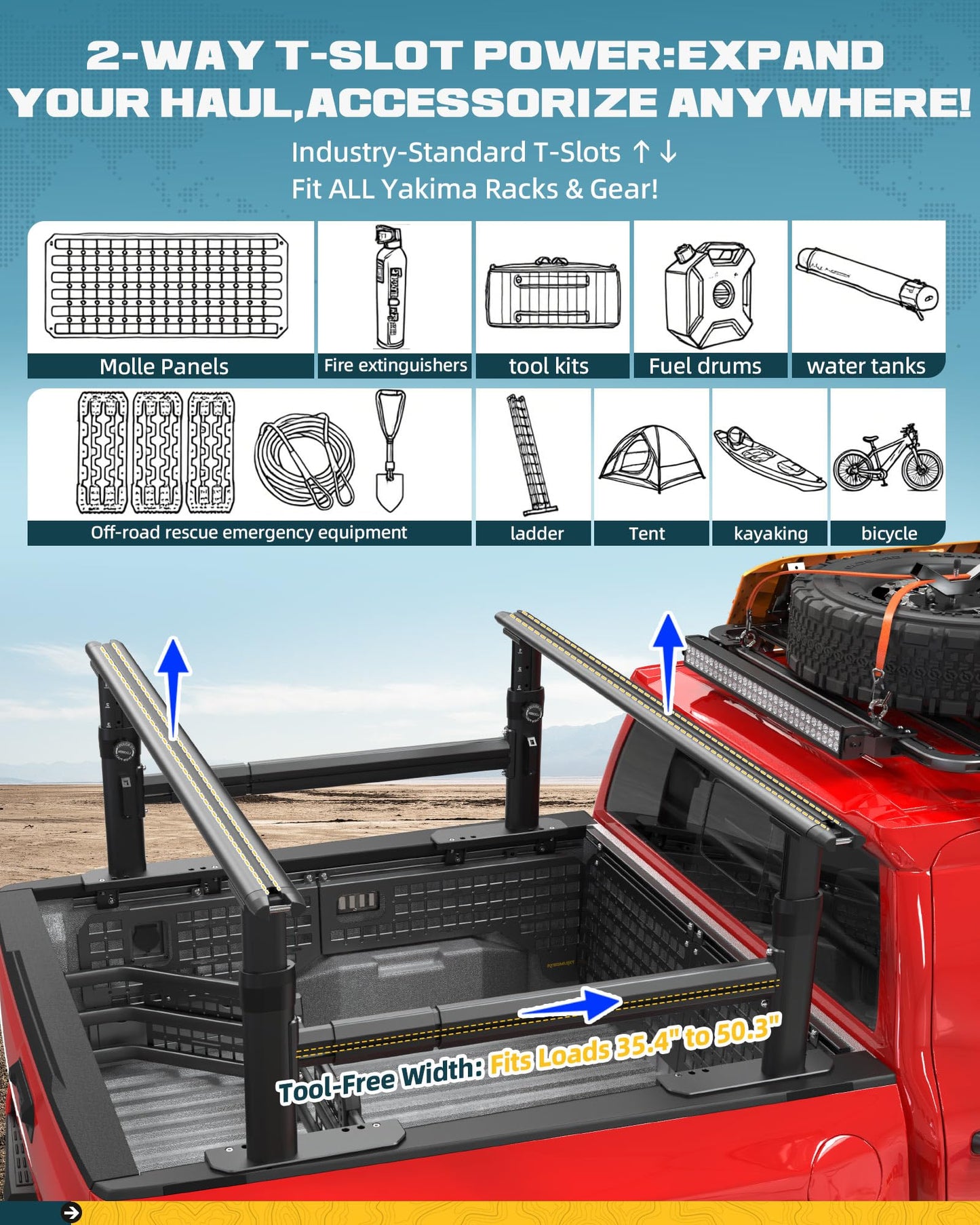 2-WAY T-SLOT POWER:EXPAND YOUR HAUL,ACCESSORIZE ANYWHERE!

Industry-Standard T-Slots ↑↓
Fit ALL Yakima Racks & Gear!

Molle Panels

Fire extinguishers

tool kits

Fuel drums

water tanks

Off-road rescue emergency equipment

ladder

Tent

kayaking

bicycle

Tool-Free Width: Fits Loads 35.4" to 50.3"