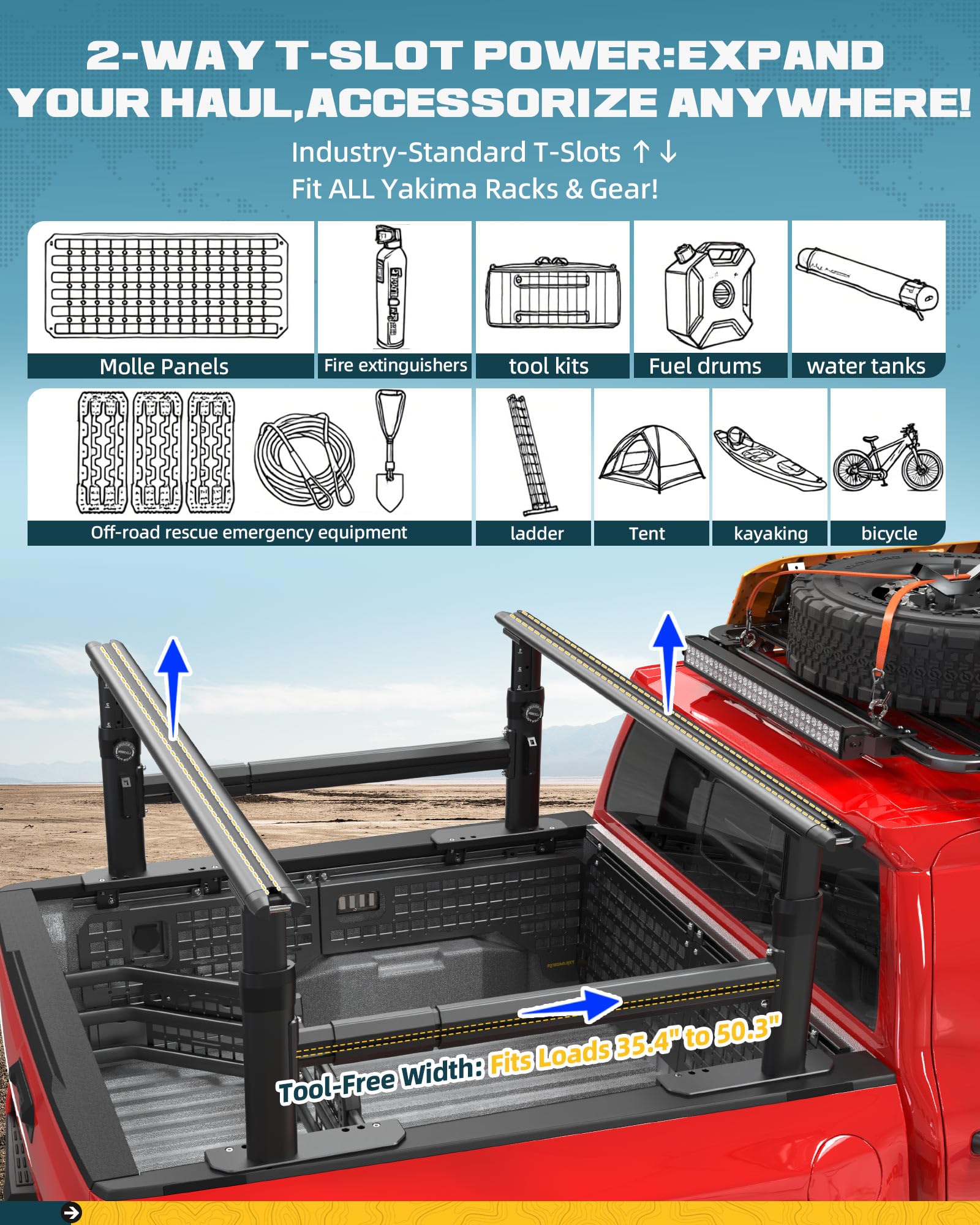 2-WAY T-SLOT POWER:EXPAND YOUR HAUL,ACCESSORIZE ANYWHERE!

Industry-Standard T-Slots ↑↓
Fit ALL Yakima Racks & Gear!

Molle Panels
Fire extinguishers
tool kits
Fuel drums
water tanks

Off-road rescue emergency equipment
ladder
Tent
kayaking
bicycle

Tool-Free Width: Fits Loads 35.4" to 50.3"