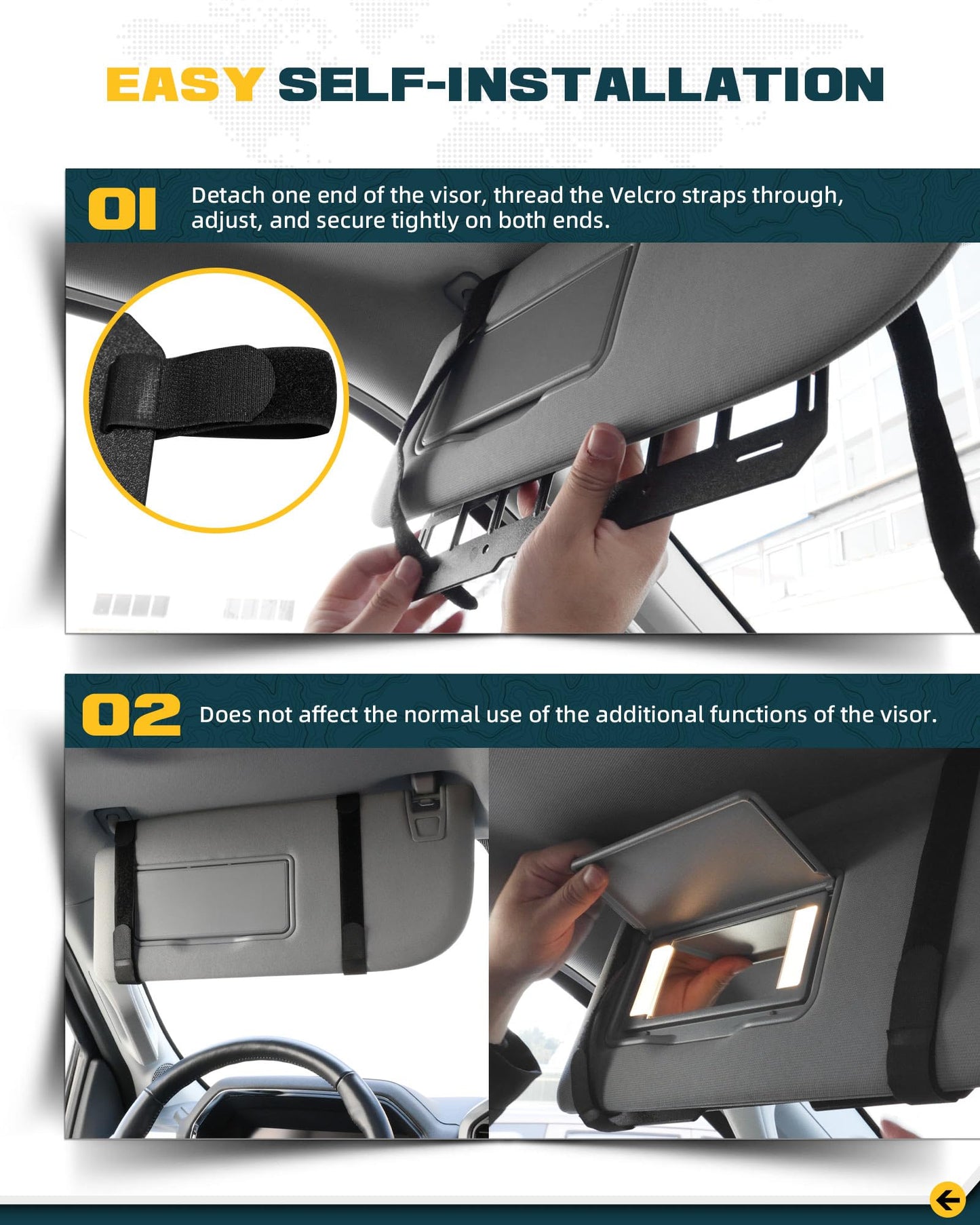 EASY SELF-INSTALLATION

01 Detach one end of the visor, thread the Velcro straps through, adjust, and secure tightly on both ends.

02 Does not affect the normal use of the additional functions of the visor.