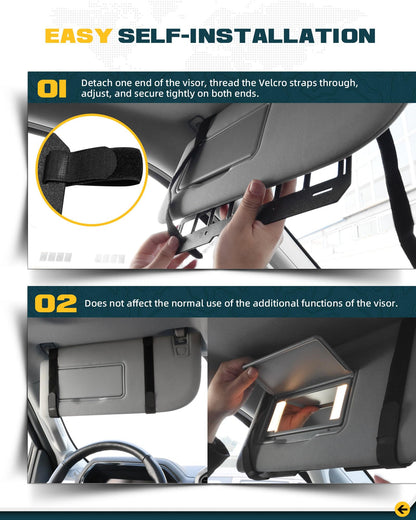 EASY SELF-INSTALLATION

01 Detach one end of the visor, thread the Velcro straps through, adjust, and secure tightly on both ends.

02 Does not affect the normal use of the additional functions of the visor.